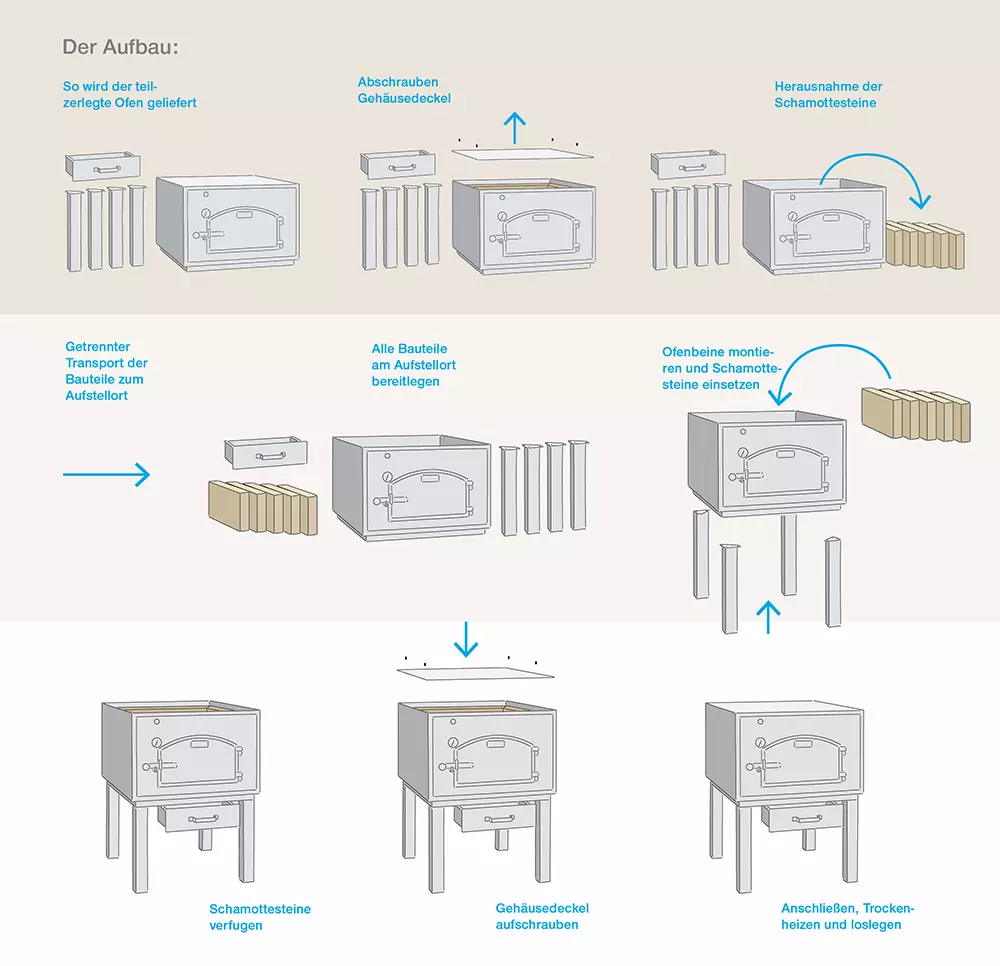 Der Aufbau:

So wird der teilzerlegte Ofen geliefert

Abschrauben Gehäusedeckel

Herausnahme der Schamottesteine

Getrennter Transport der Bauteile zum Aufstellort

Alle Bauteile am Aufstellort bereitlegen

Ofenbeine montieren und Schamottesteine einsetzen

Schamottesteine verfugen

Gehäusedeckel aufschrauben

Anschließen, Trockenheizen und loslegen